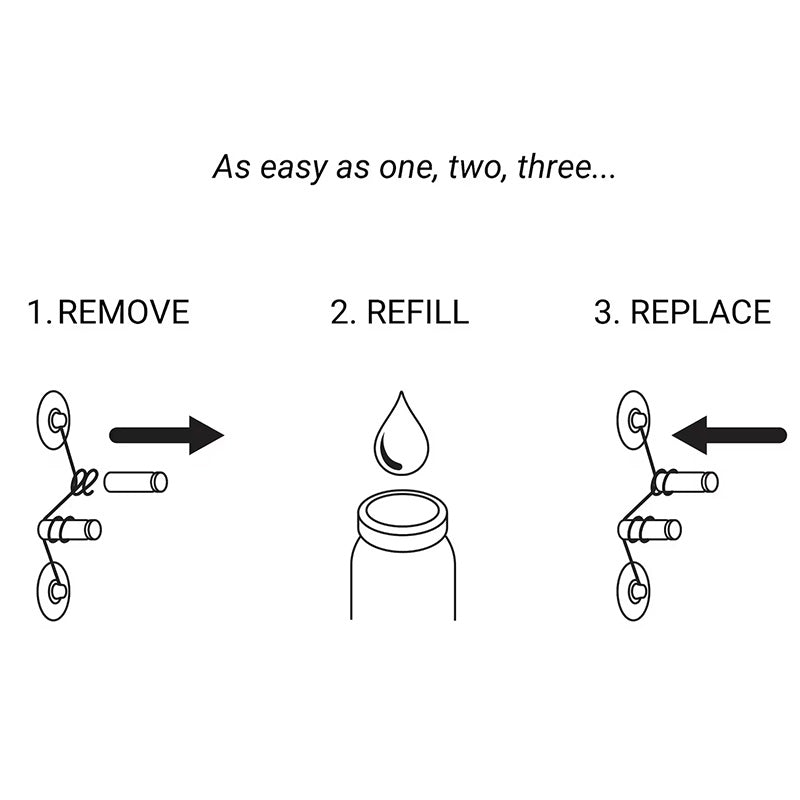 As easy as one, two, three...

1.REMOVE

2. REFILL

3. REPLACE