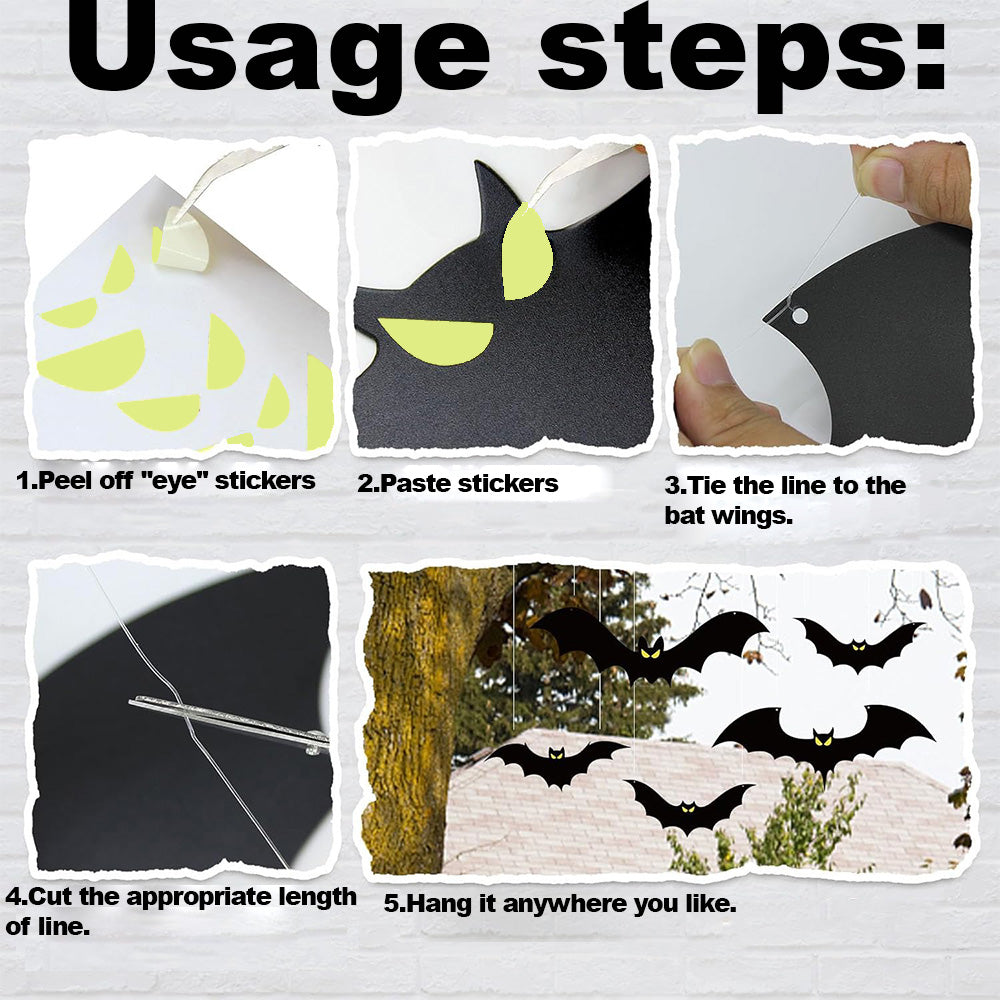 Usage steps:

1.Peel off "eye" stickers

2.Paste stickers

3.Tie the line to the bat wings.

4.Cut the appropriate length of line.

5.Hang it anywhere you like.