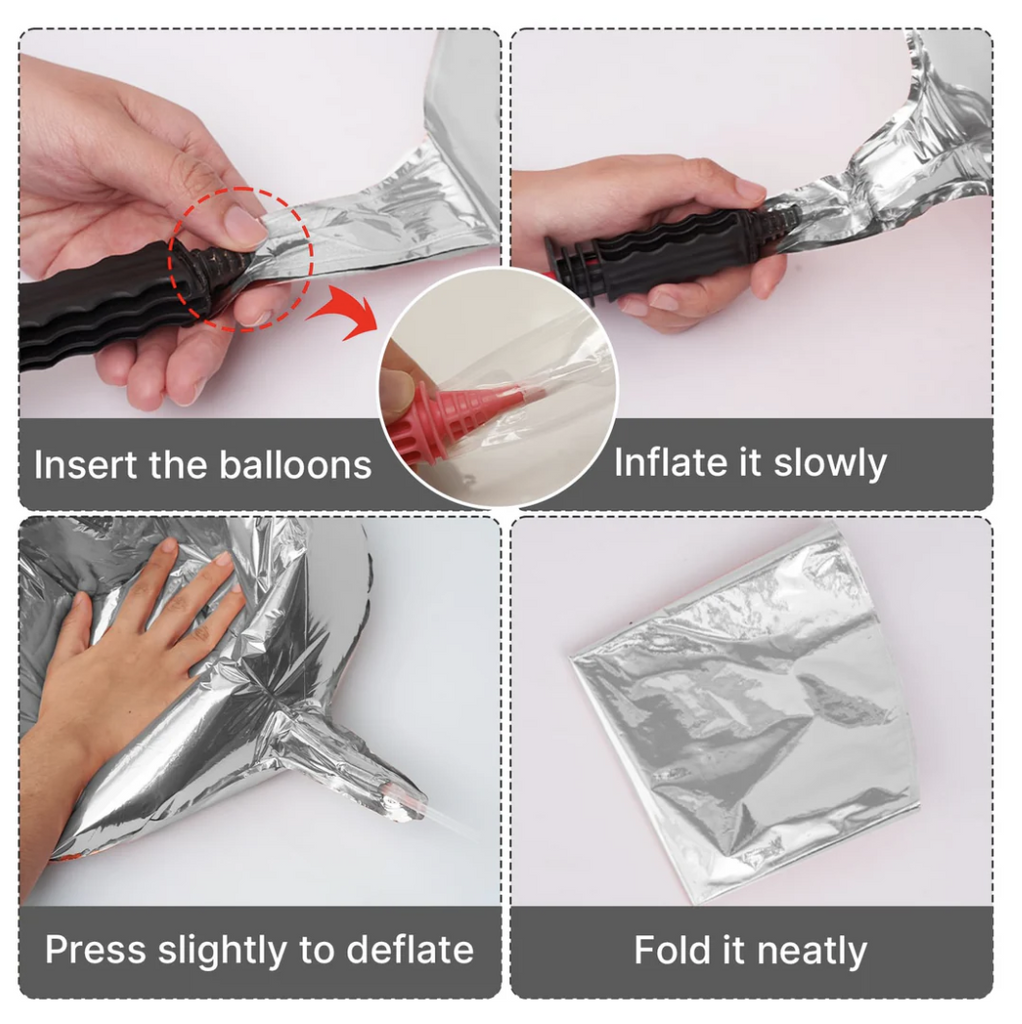 Insert the balloons

Inflate it slowly

Press slightly to deflate

Fold it neatly